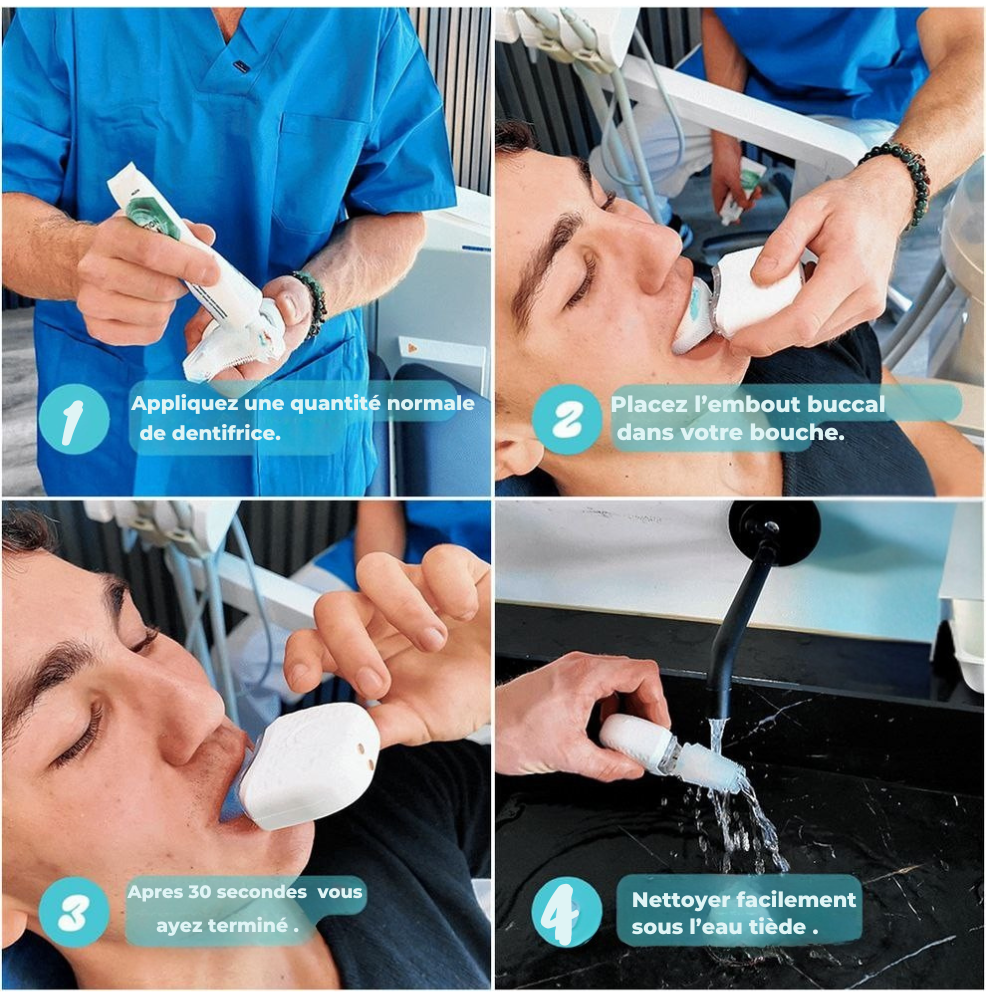 1
Appliquez une quantité normale de dentifrice.

2
Placez l'embout buccal dans votre bouche.

3
Apres 30 secondes vous ayez terminé .

4
Nettoyer facilement sous l'eau tiède .